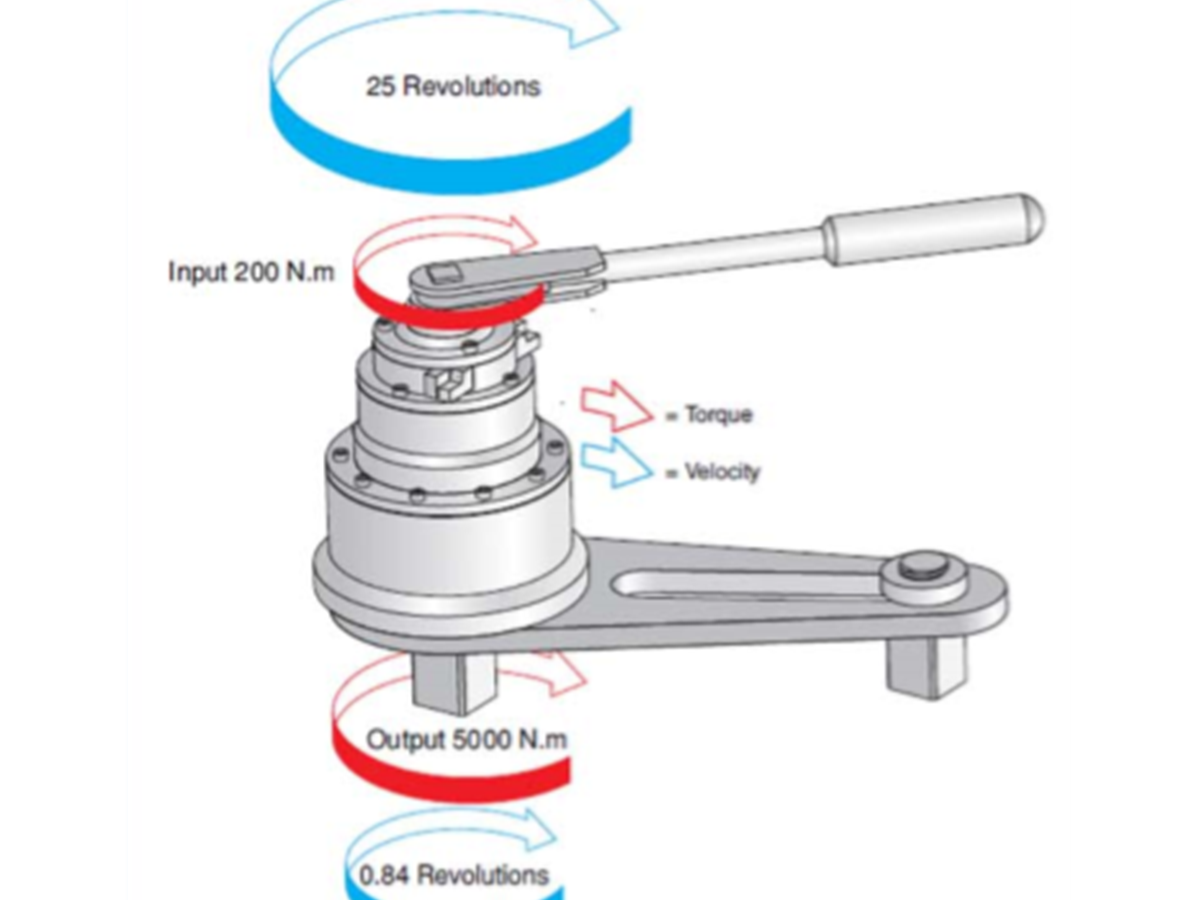 25 Revolutions

Input 200 N.m

= Torque

= Velocity

Output 5000 N.m

0.84 Revolutions